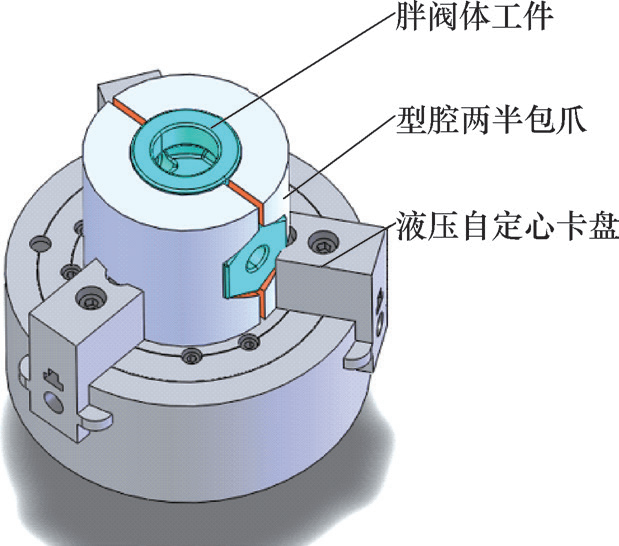 胖阀体工件

型腔两半包爪

液压自定心卡盘