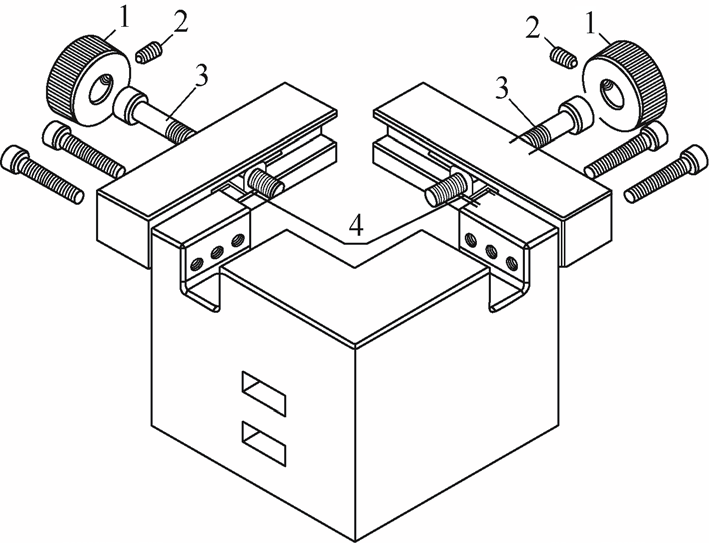 1 2 3 2 1 3 4