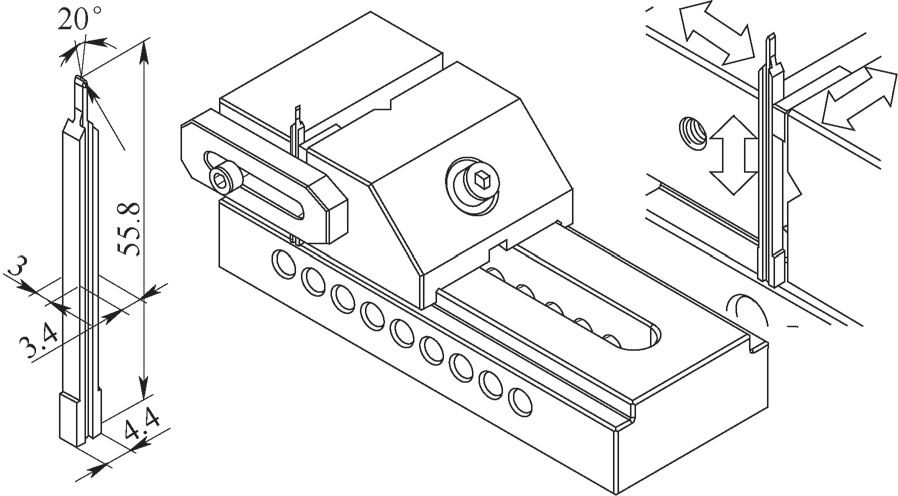 20°
55.8
3
3.4
4.4