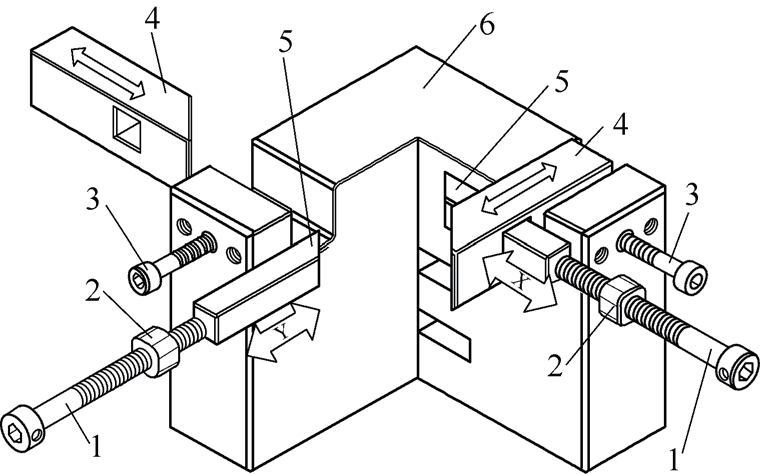 4
5
6
5
4
3
3
2
Y
X
2
1
1