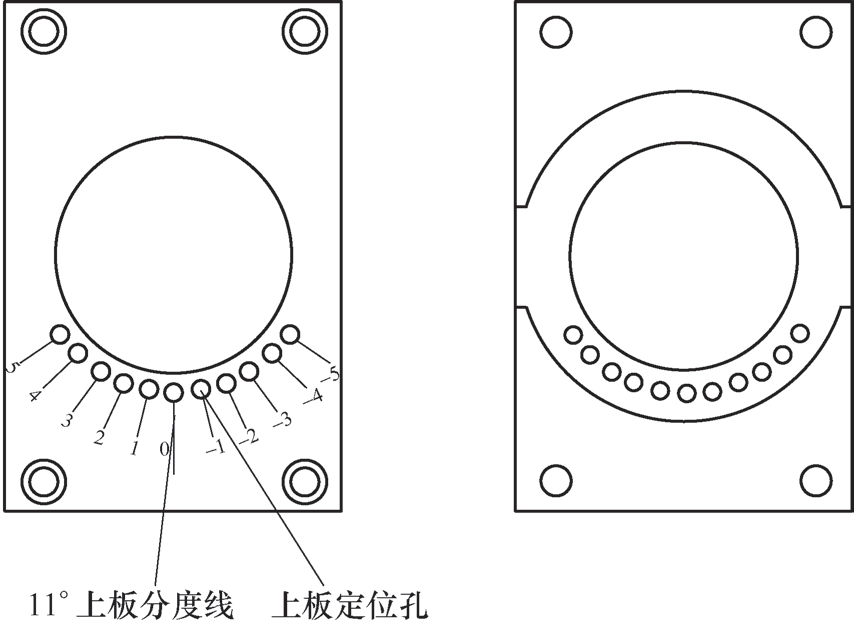 5
4
3
2
1
0
−1
−2
−3
−4
−5

11° 上板分度线　上板定位孔